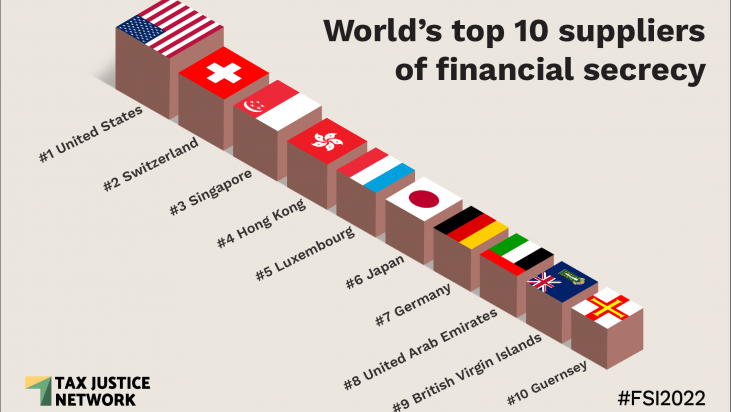 World's top 10 suppliers of financial secrecy

#1 United States

#2 Switzerland

#3 Singapore

#4 Hong Kong

#5 Luxembourg

#6 Japan

#7 Germany

#8 United Arab Emirates

#9 British Virgin Islands

#10 Guernsey

TAX JUSTICE NETWORK

#FSI2022